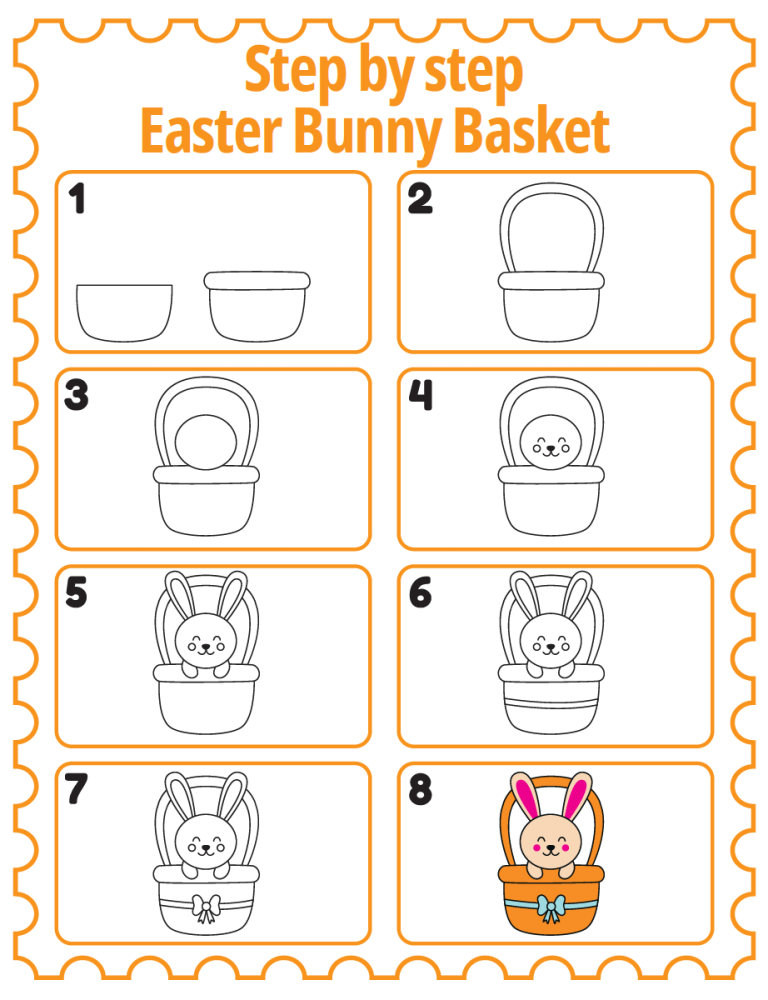 Step by step
Easter Bunny Basket

1

2

3

4

5

6

7

8